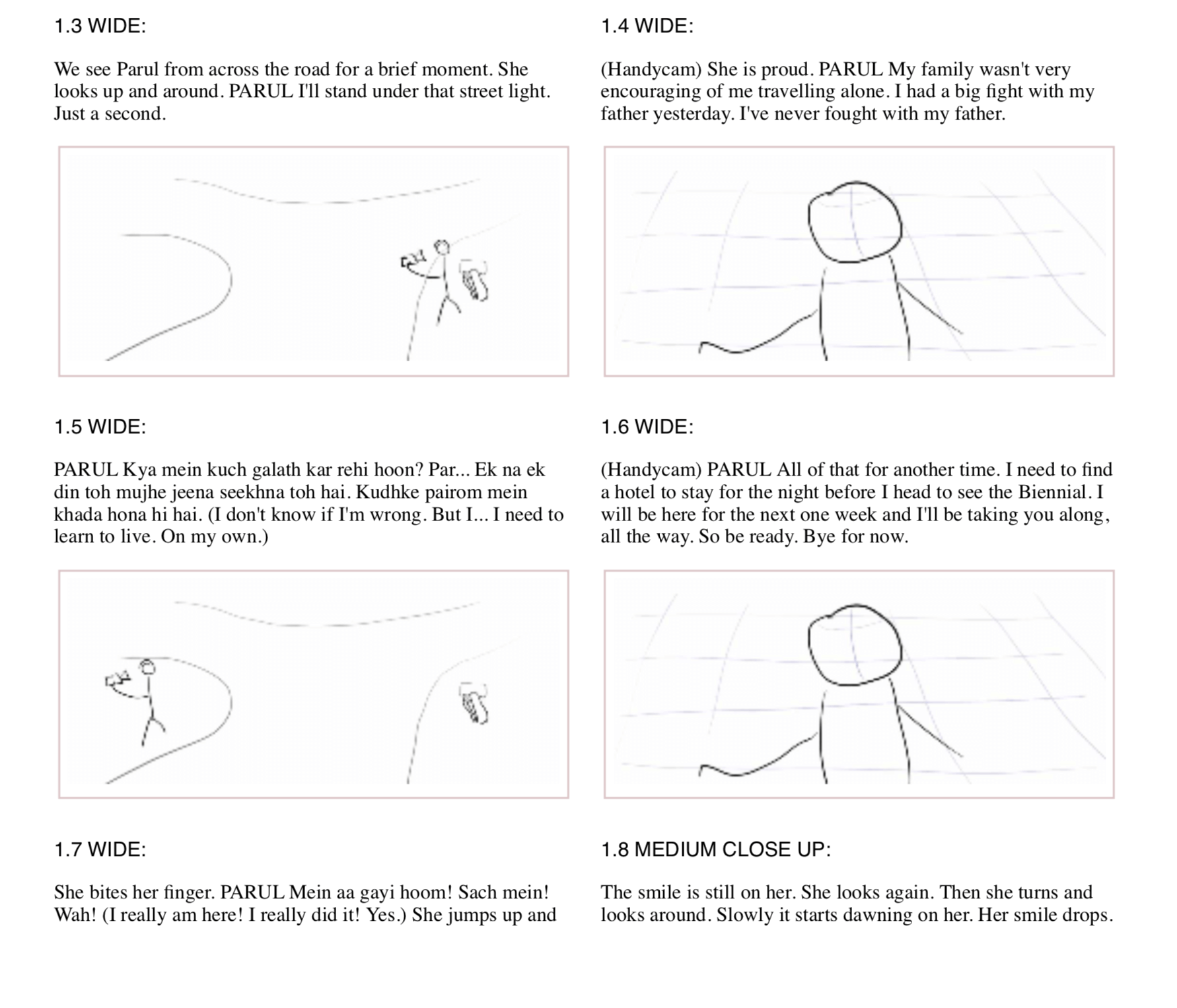 1.3 WIDE:

We see Parul from across the road for a brief moment. She looks up and around. PARUL I'll stand under that street light. Just a second.

1.4 WIDE:

(Handycam) She is proud. PARUL My family wasn't very encouraging of me travelling alone. I had a big fight with my father yesterday. I've never fought with my father.

1.5 WIDE:

PARUL Kya mein kuch galath kar rehi hoon? Par... Ek na ek din toh mujhe jeena seekhna toh hai. Kudhke pairom mein khada hona hi hai. (I don't know if I'm wrong. But I... I need to learn to live. On my own.)

1.6 WIDE:

(Handycam) PARUL All of that for another time. I need to find a hotel to stay for the night before I head to see the Biennial. I will be here for the next one week and I'll be taking you along, all the way. So be ready. Bye for now.

1.7 WIDE:

She bites her finger. PARUL Mein aa gayi hoom! Sach mein! Wah! (I really am here! I really did it! Yes.) She jumps up and

1.8 MEDIUM CLOSE UP:

The smile is still on her. She looks again. Then she turns and looks around. Slowly it starts dawning on her. Her smile drops.